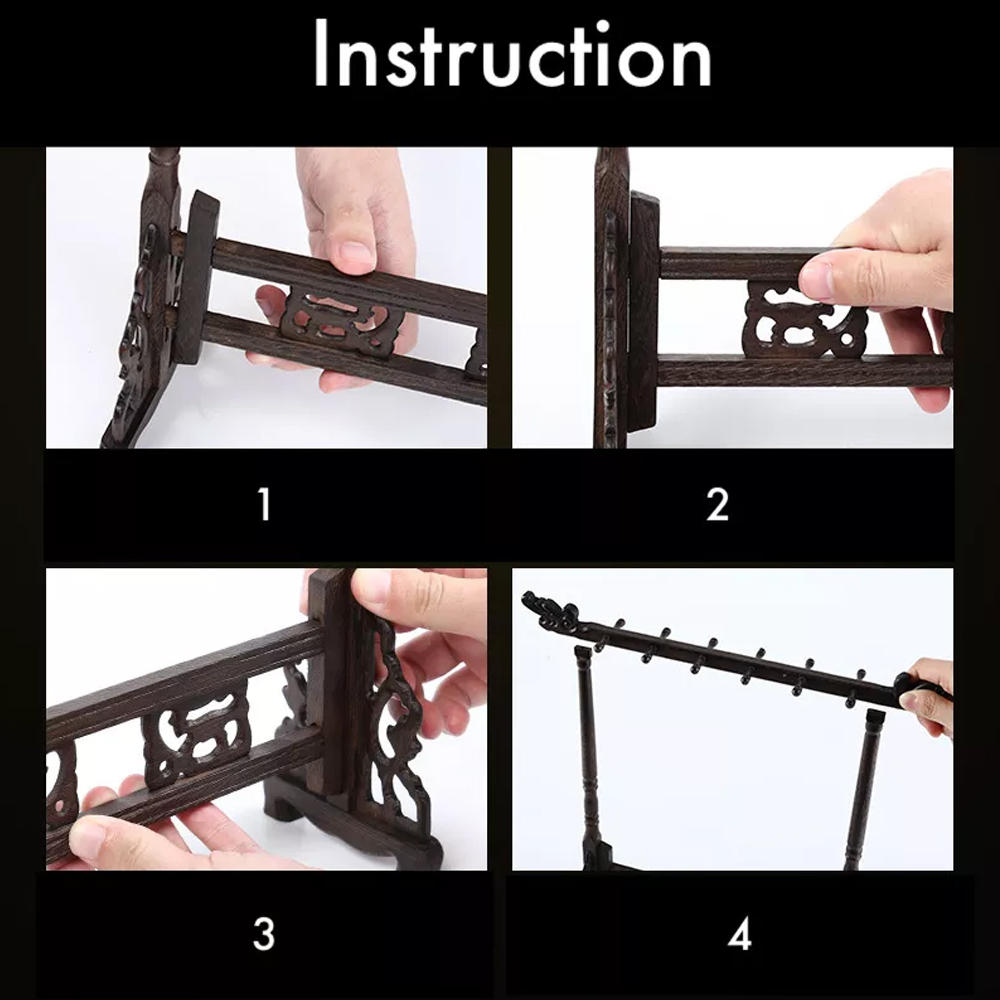 Instruction

1

2

3

4